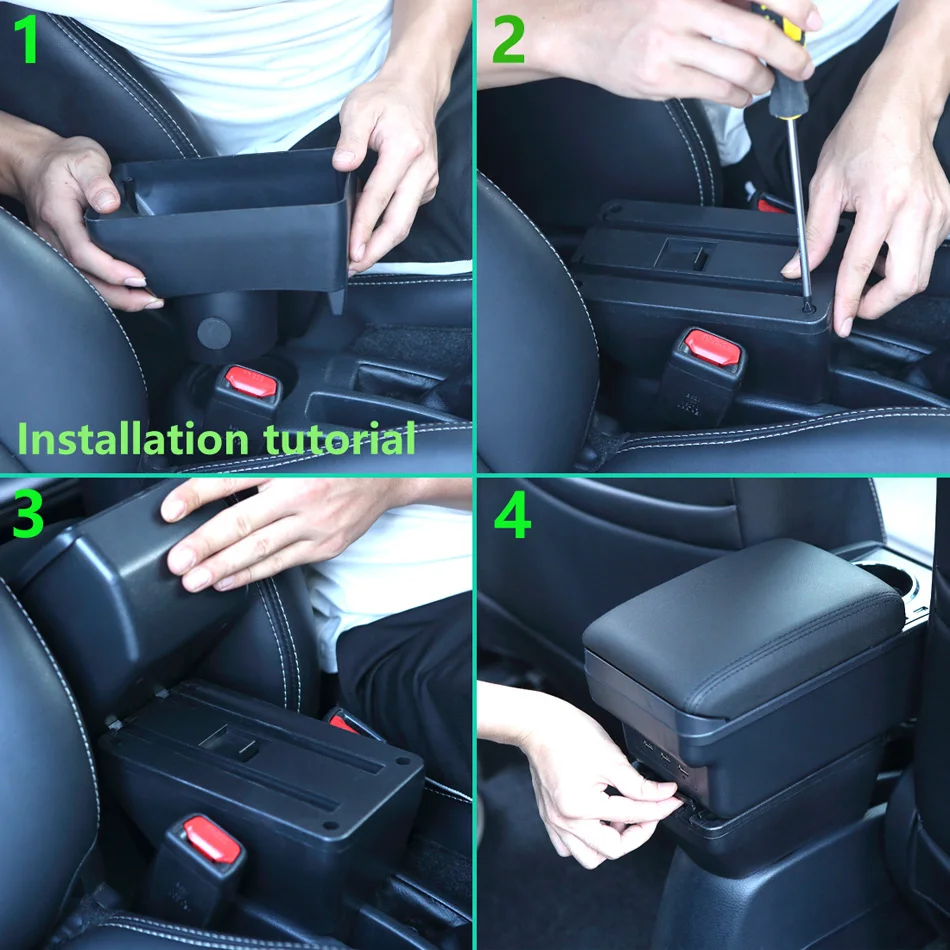 1

Installation tutorial

2

3

4